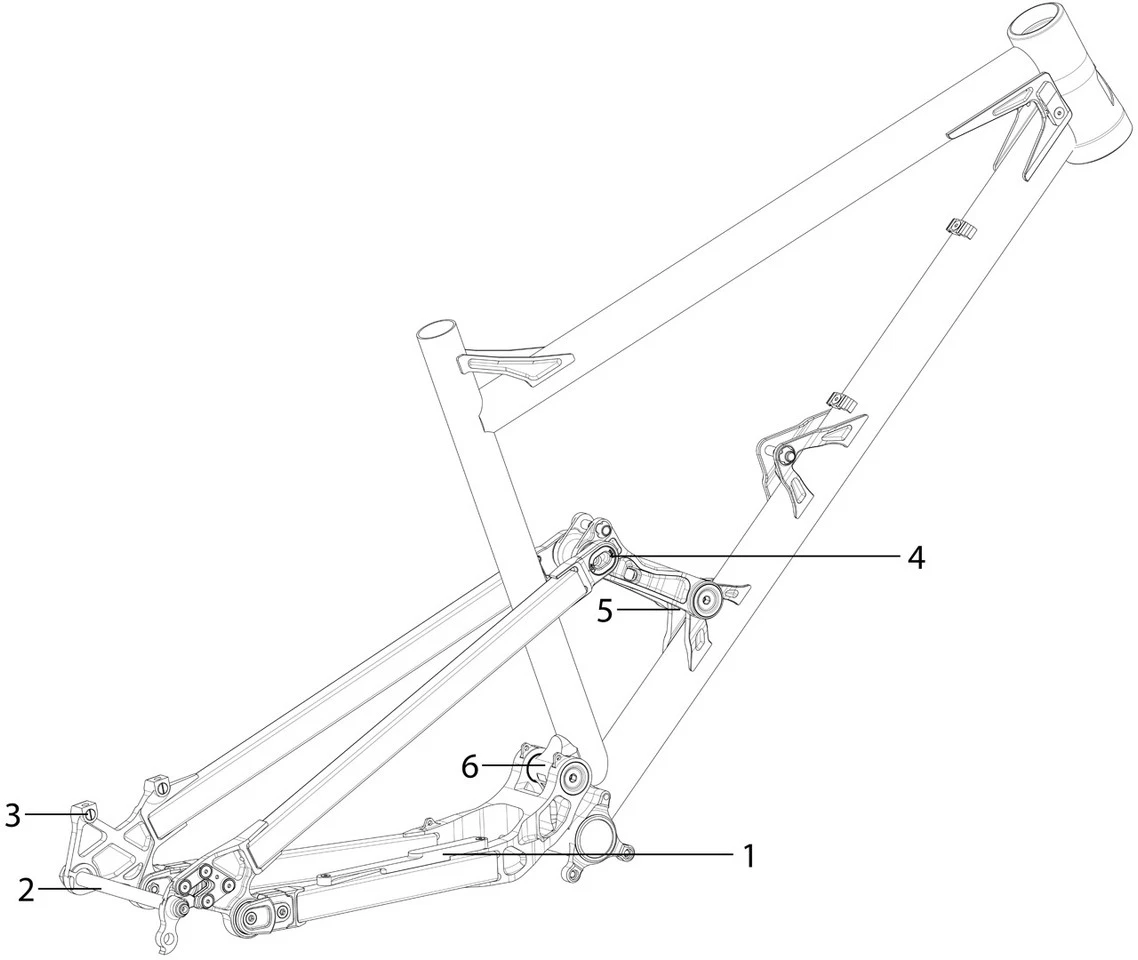 4
5
6
3
1
2